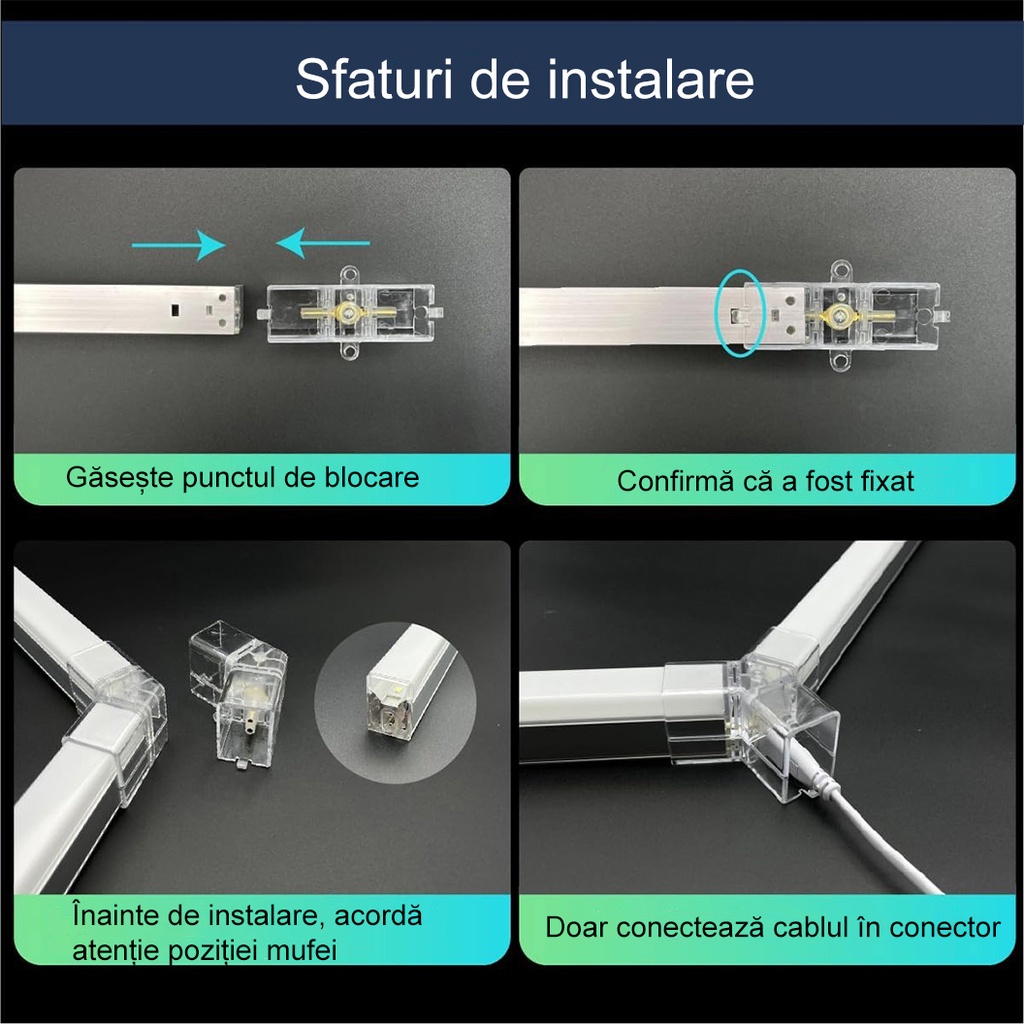 Sfaturi de instalare

Găsește punctul de blocare

Confirmă că a fost fixat

Înainte de instalare, acordă atenție poziției mufei

Doar conectează cablul în conector