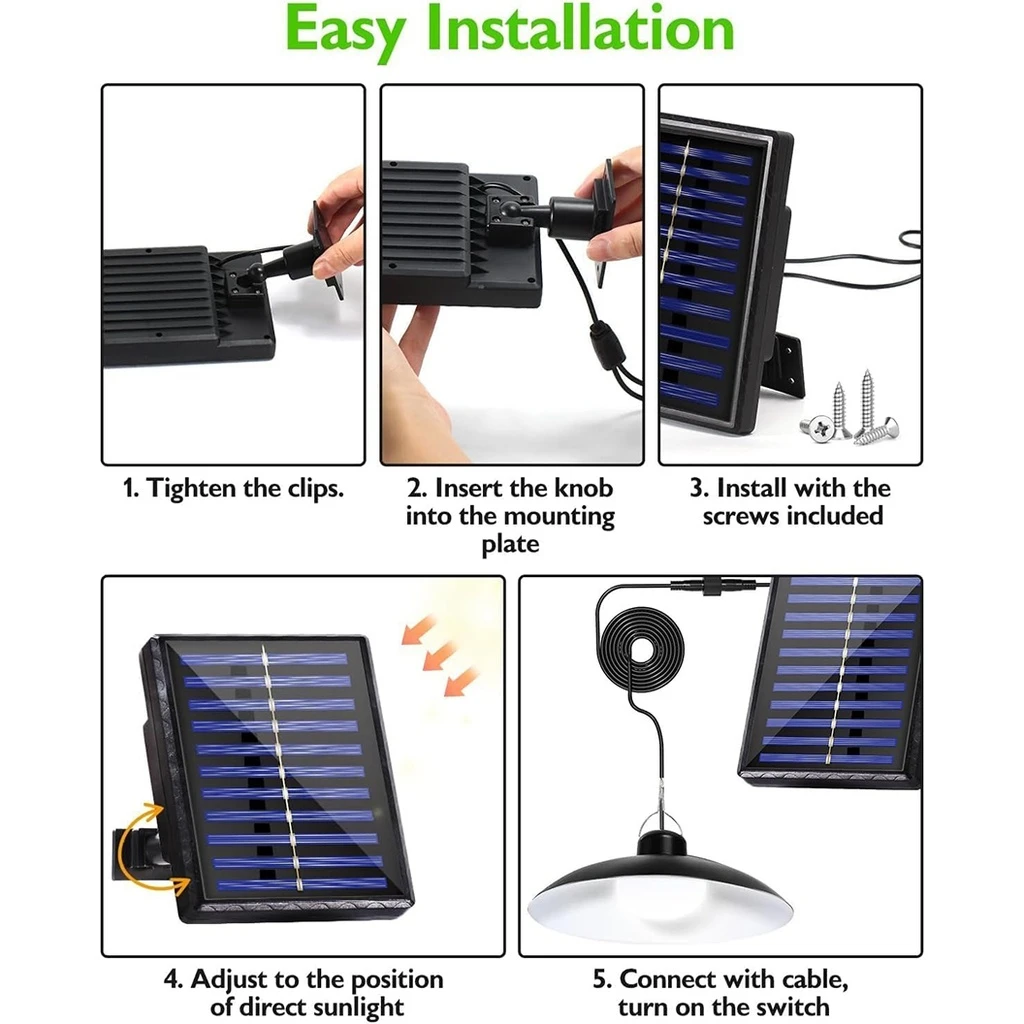 Easy Installation

1. Tighten the clips.

2. Insert the knob into the mounting plate

3. Install with the screws included

4. Adjust to the position of direct sunlight

5. Connect with cable, turn on the switch