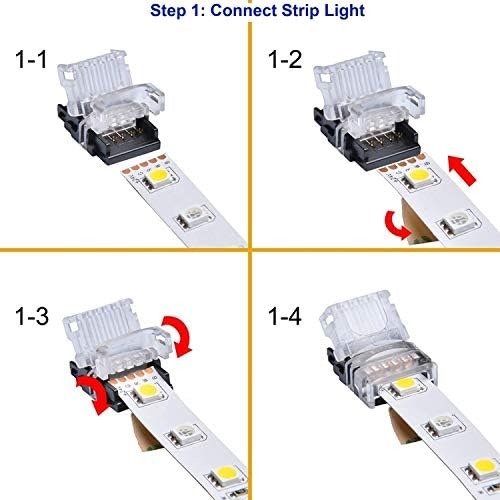 Step 1: Connect Strip Light

1-1

1-2

1-3

1-4